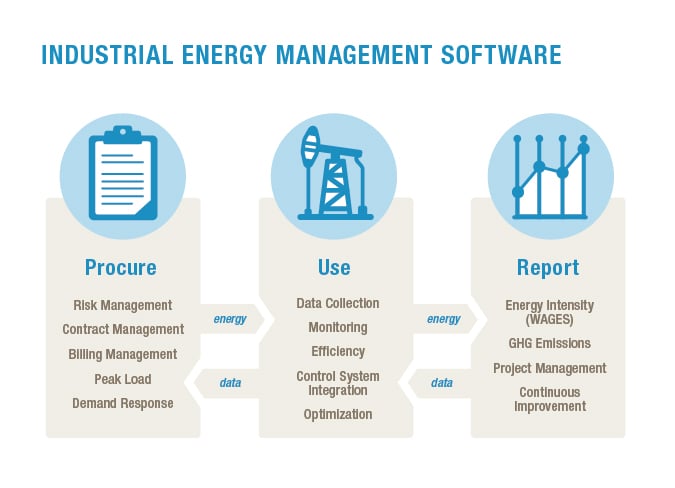 INDUSTRIAL ENERGY MANAGEMENT SOFTWARE

Procure

Risk Management
Contract Management
Billing Management
Peak Load
Demand Response

energy

data

Use

Data Collection
Monitoring
Efficiency
Control System Integration
Optimization

energy

data

Report

Energy Intensity (WAGES)
GHG Emissions
Project Management
Continuous Improvement