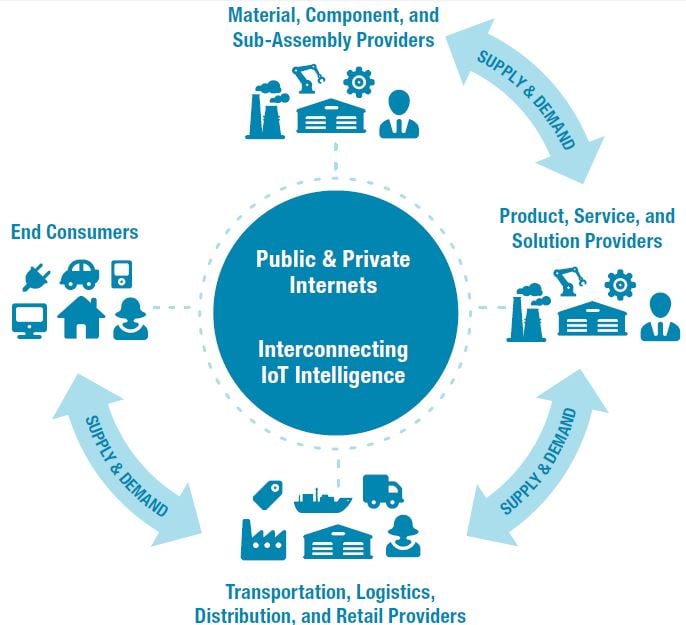 Material, Component, and Sub-Assembly Providers

SUPPLY & DEMAND

End Consumers

Public & Private Internets

Interconnecting IoT Intelligence

Product, Service, and Solution Providers

SUPPLY & DEMAND

SUPPLY & DEMAND

Transportation, Logistics, Distribution, and Retail Providers